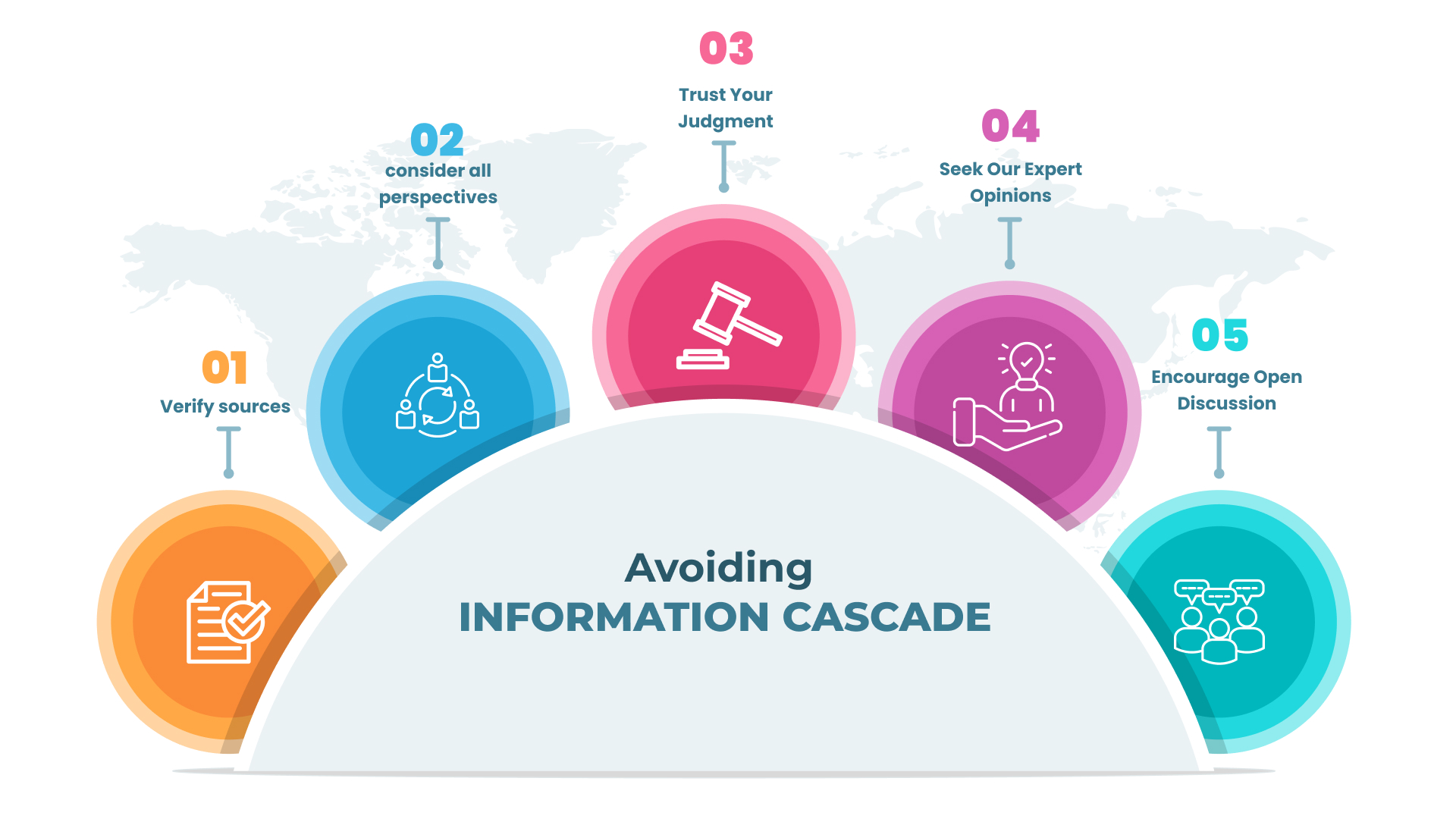 01
Verify sources

02
consider all perspectives

03
Trust Your Judgment

04
Seek Our Expert Opinions

05
Encourage Open Discussion

Avoiding
INFORMATION CASCADE